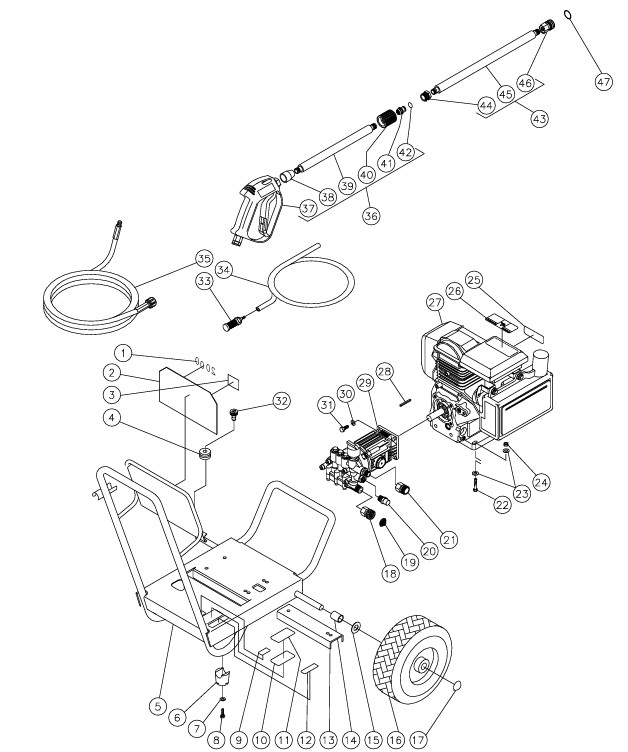 47
46
45
44
43
42
41
40
39
38
37
36
35
34
33
25
26
27
28
29
30
31
32
1
2
3
4
24
23
22
21
20
19
18
5
6
7
8
9
10
11
12
13
14
15
16
17